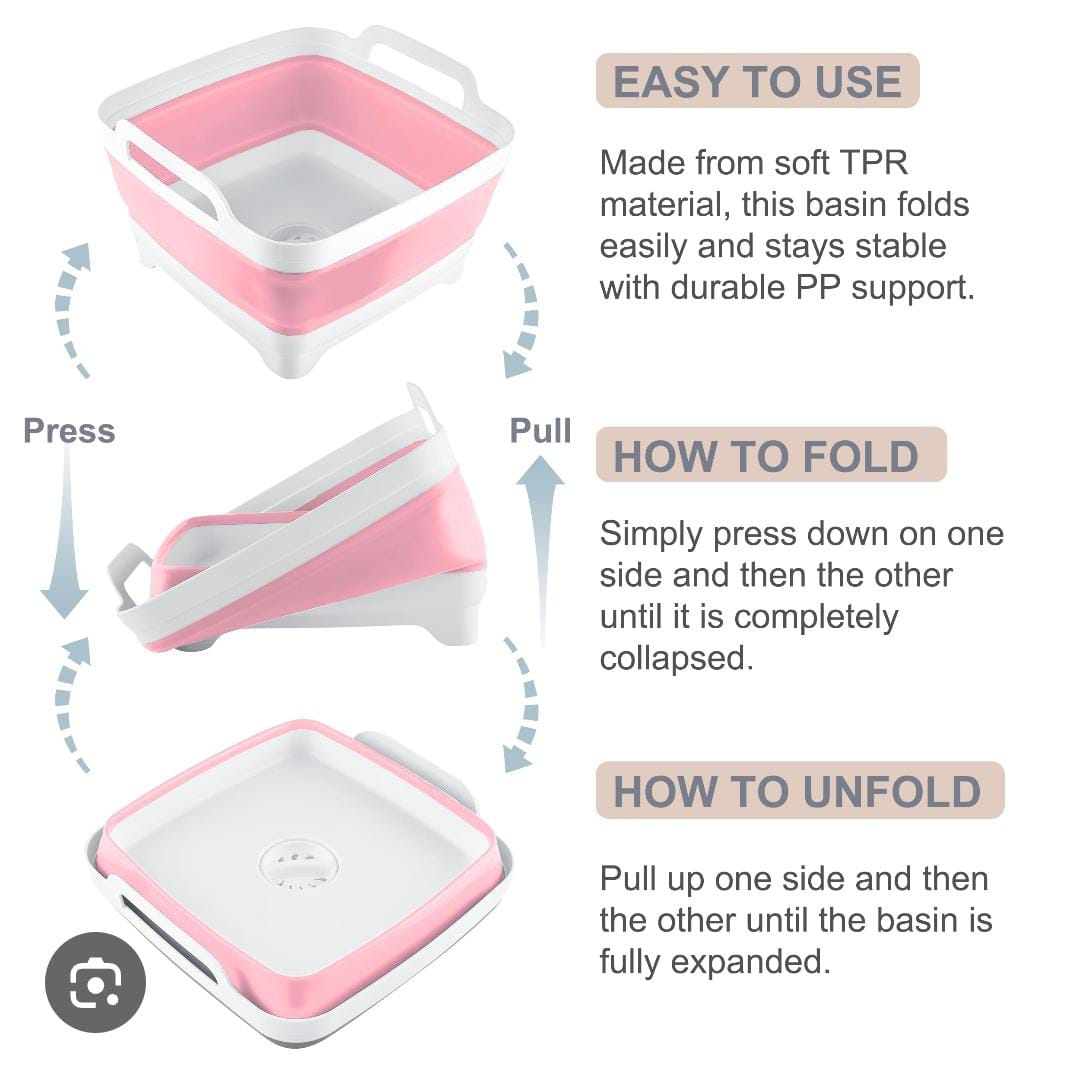 Press

Pull

EASY TO USE

Made from soft TPR material, this basin folds easily and stays stable with durable PP support.

HOW TO FOLD

Simply press down on one side and then the other until it is completely collapsed.

HOW TO UNFOLD

Pull up one side and then the other until the basin is fully expanded.